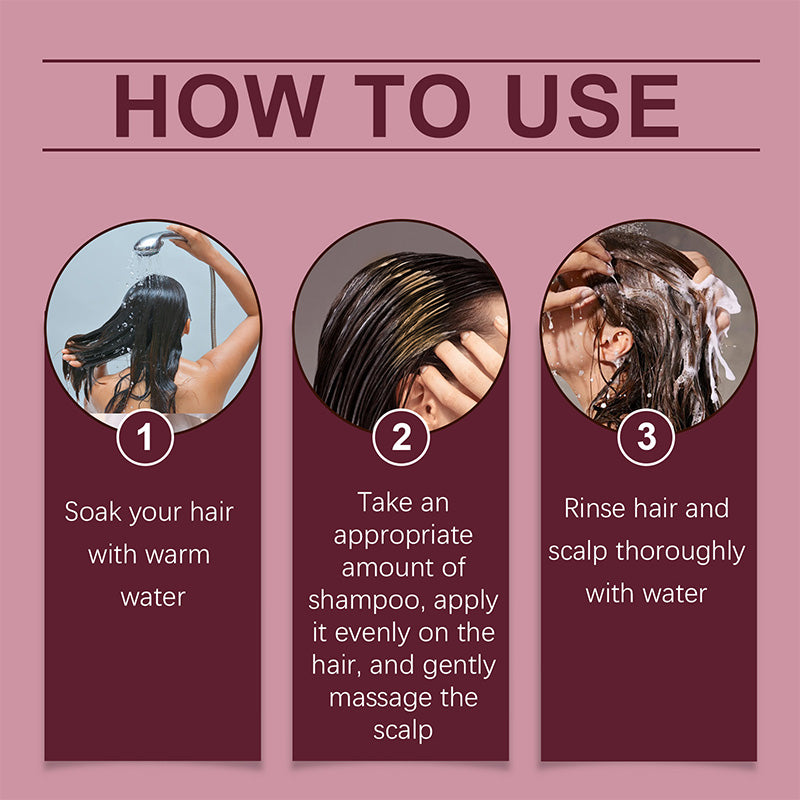 HOW TO USE

1

Soak your hair with warm water

2

Take an appropriate amount of shampoo, apply it evenly on the hair, and gently massage the scalp

3

Rinse hair and scalp thoroughly with water