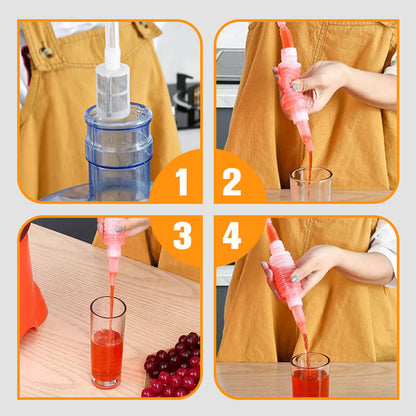 1
2
3
4