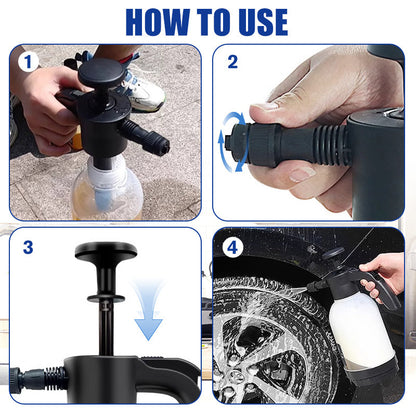 HOW TO USE

1

2

3

4